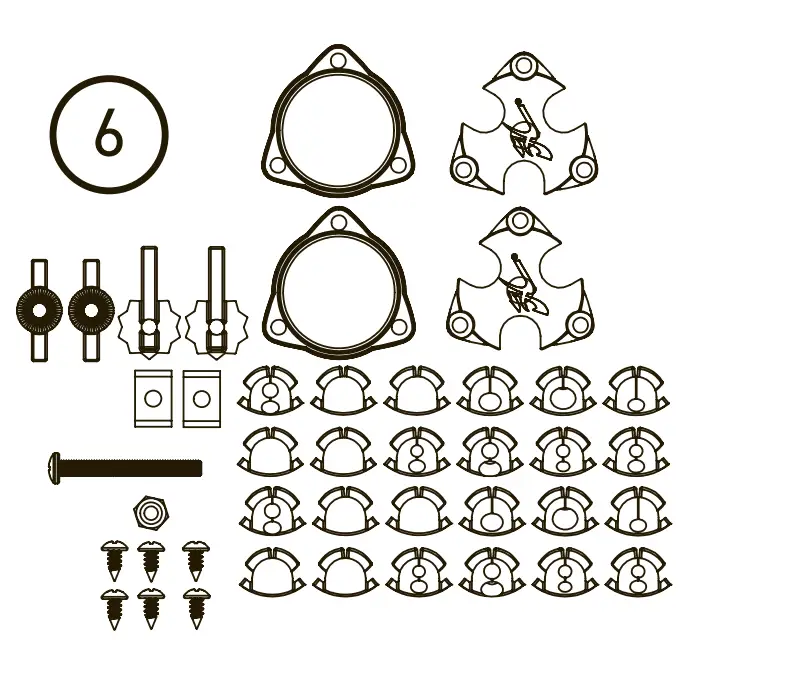 6