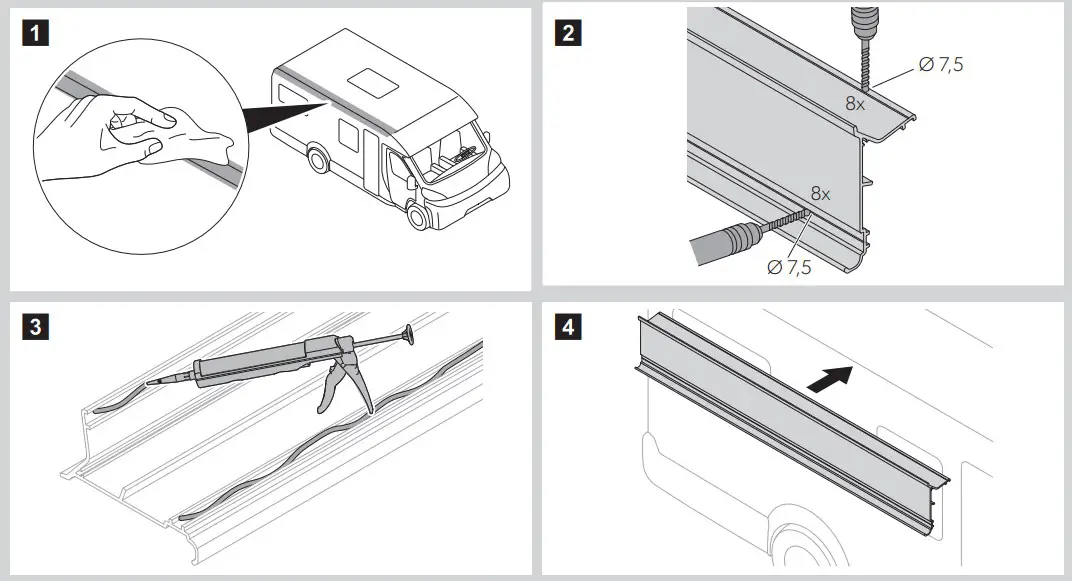 1

2

Ø 7,5

8x

8x

Ø 7,5

3

4