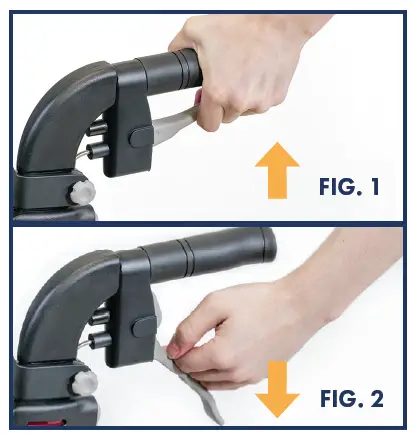 FIG. 1

FIG. 2