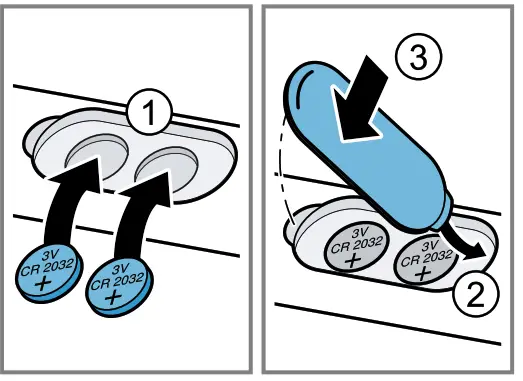 1

3V
CR 2032
+

3V
CR 2032
+

3

3V
CR 2032
+

3V
CR 2032
+

2