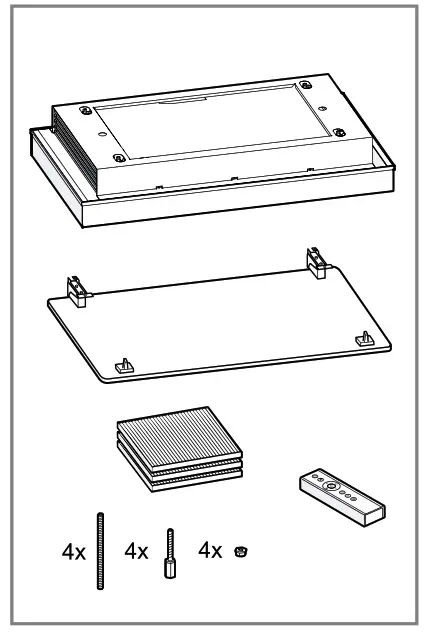 4x 4x 4x