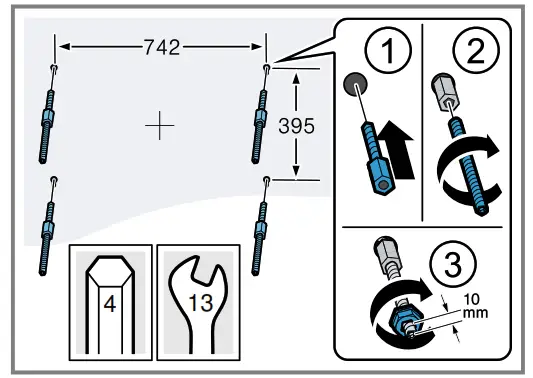 742
395
1
2
3
10 mm
4
13