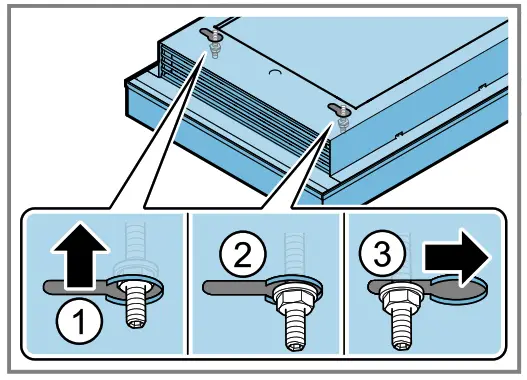 1
2
3