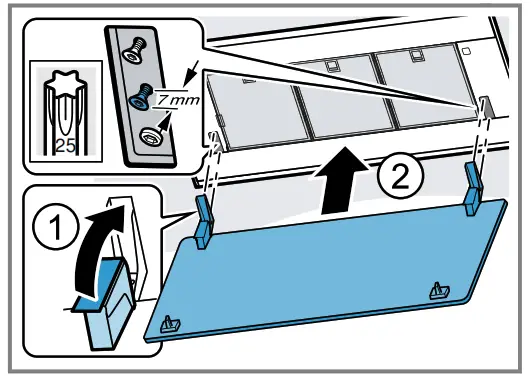 25
7 mm
1
2