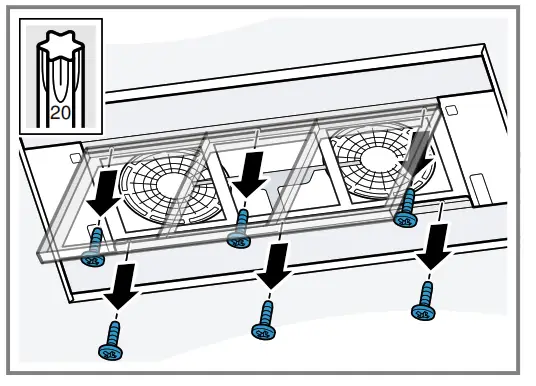 20