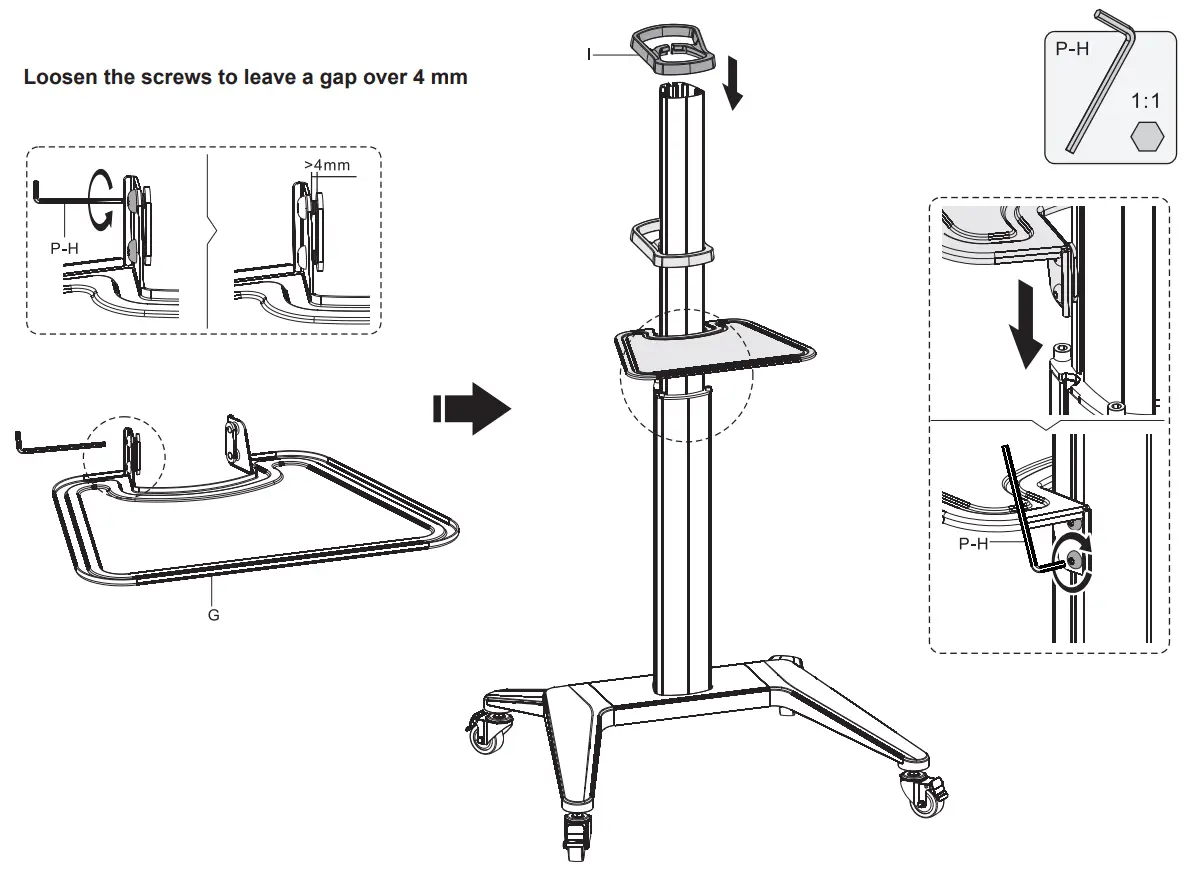 Loosen the screws to leave a gap over 4 mm

P-H

>4mm

G

I

P-H

1:1

P-H