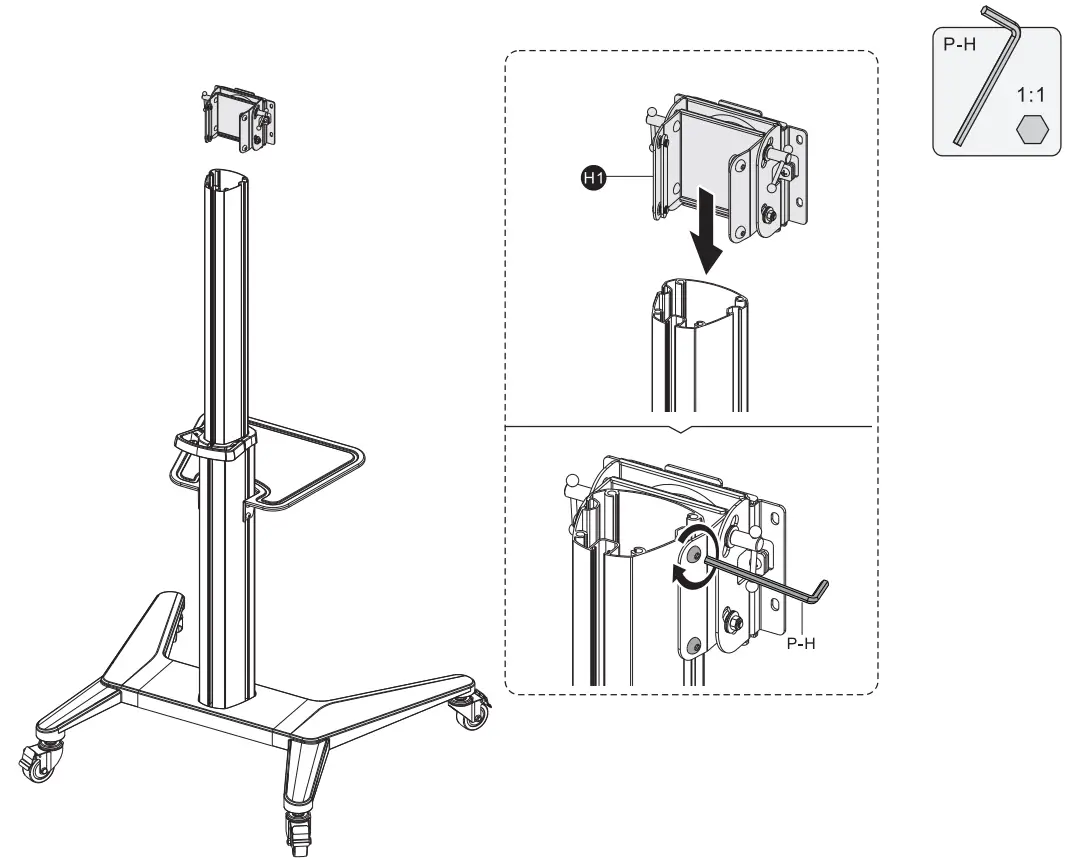 P-H
1:1
H1
P-H