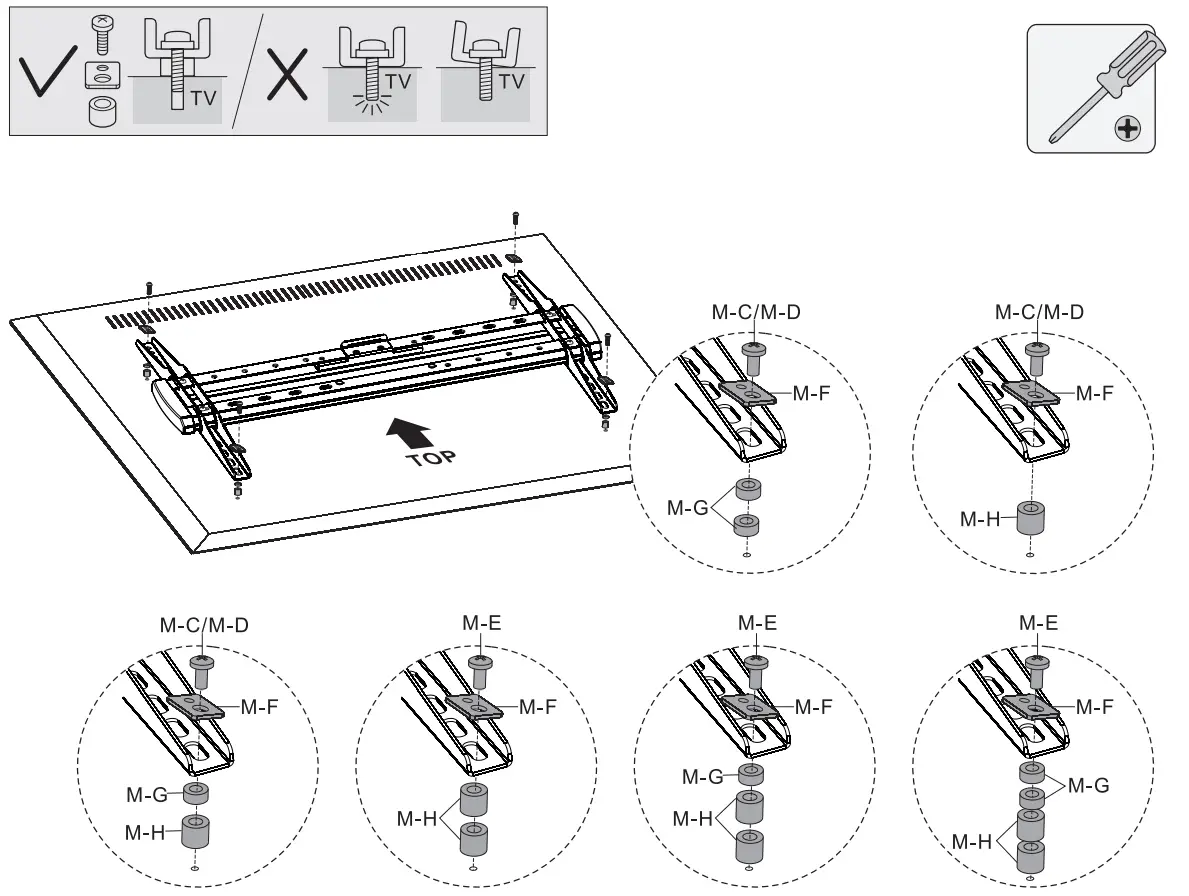 TV
TV
TV

TOP

M-C/M-D
M-F
M-G

M-C/M-D
M-F
M-H

M-C/M-D
M-F
M-G
M-H

M-E
M-F
M-H

M-E
M-F
M-G
M-H

M-E
M-F
M-G
M-H