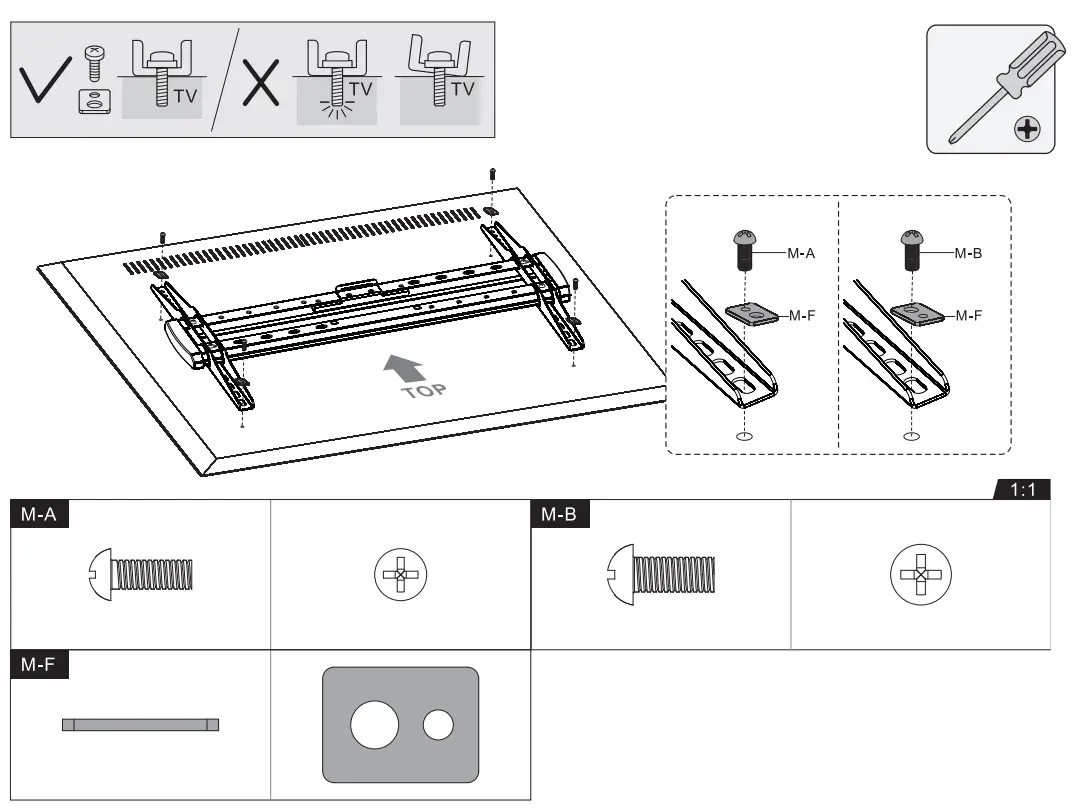 TV
TV
TV

TOP

M-A
M-F
M-B
M-F

1:1

M-A
M-B
M-F