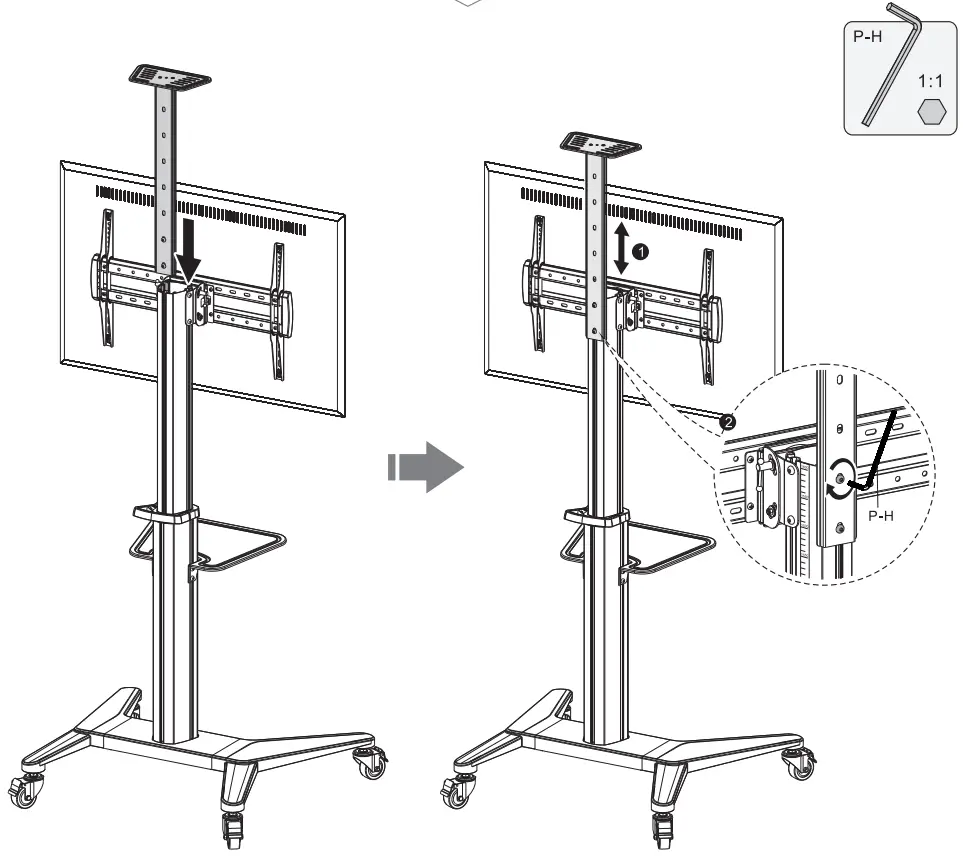 P-H
1:1
1
2
P-H