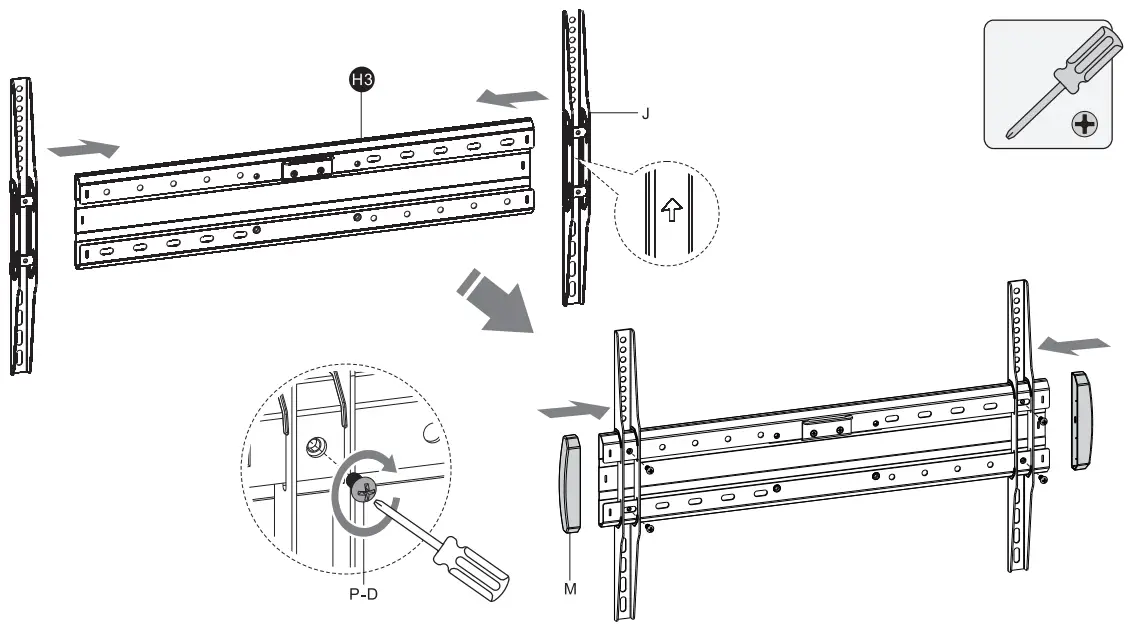 H3

J

P-D

M