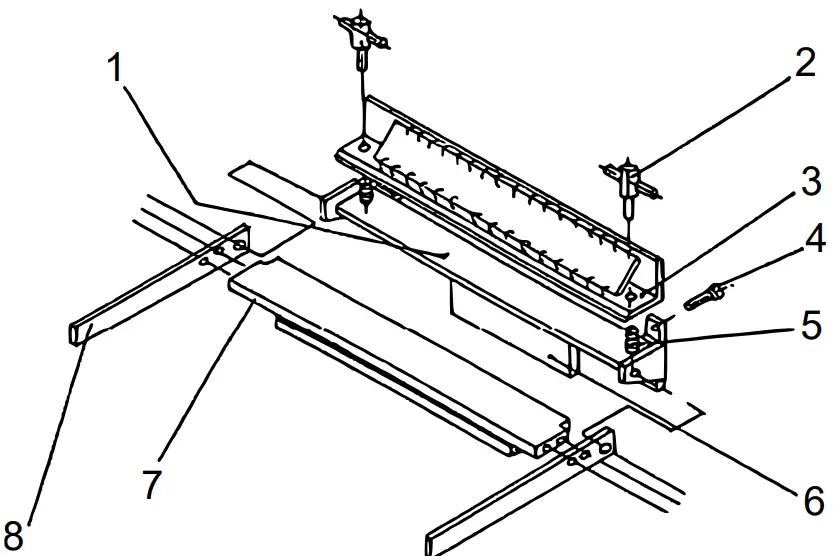 1
2
3
4
5
6
7
8