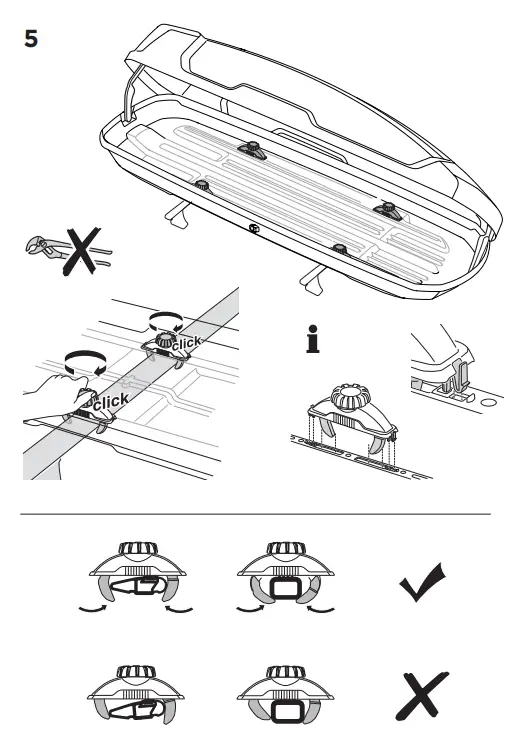 5

click

click

i