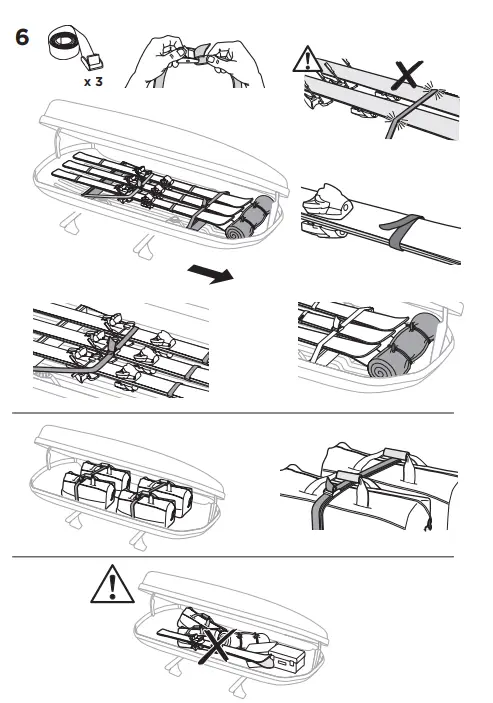 6

x 3