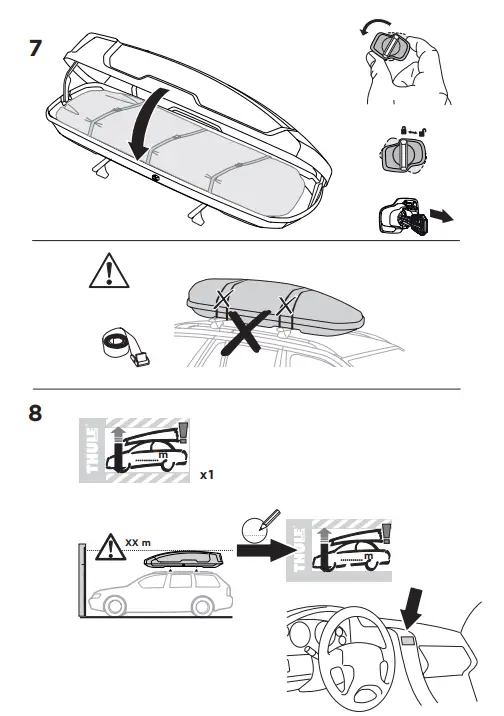 7

8

THULE
m
x1

XX m

THULE