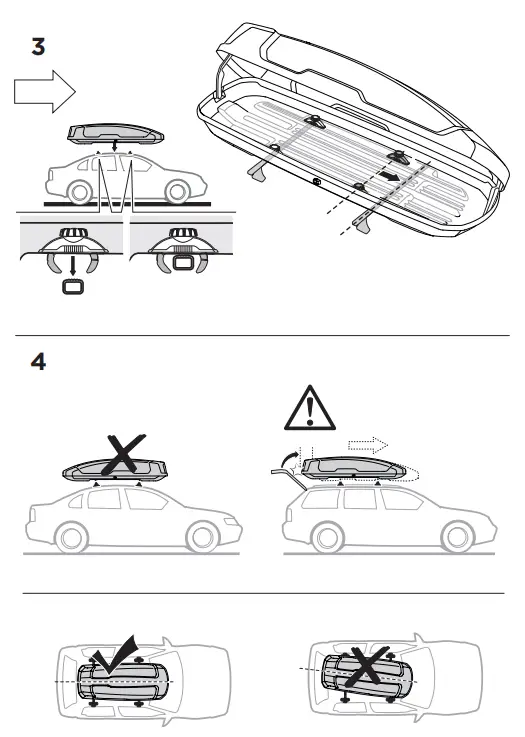 3

4