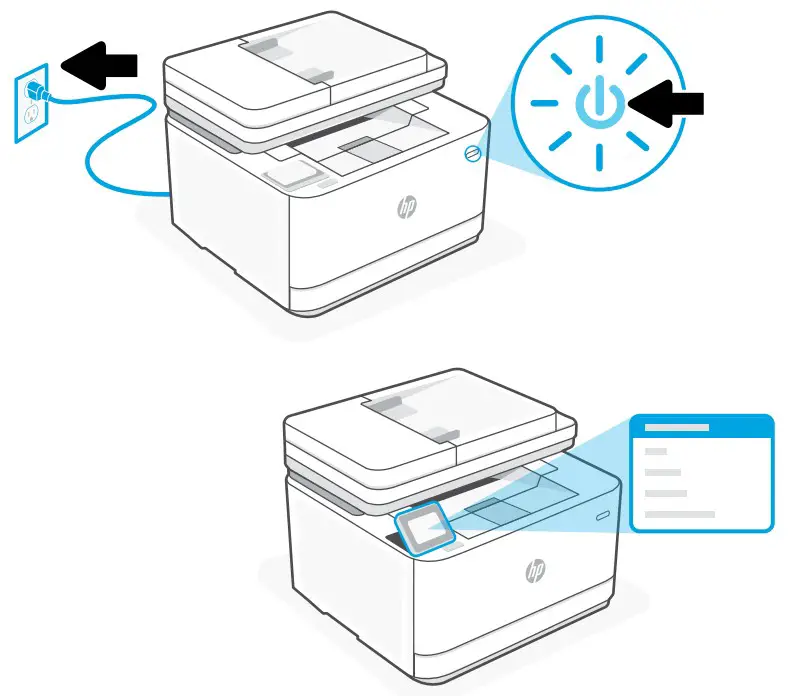 hp

hp