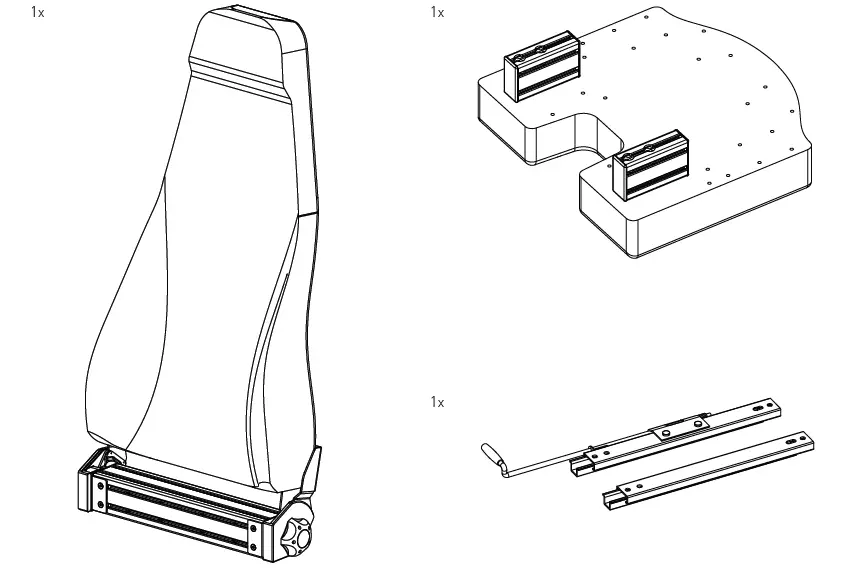 1x

1x

1x