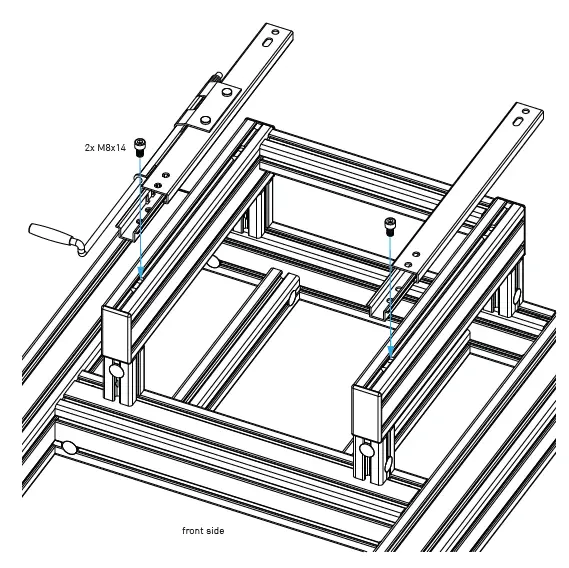 2x M8x14

front side