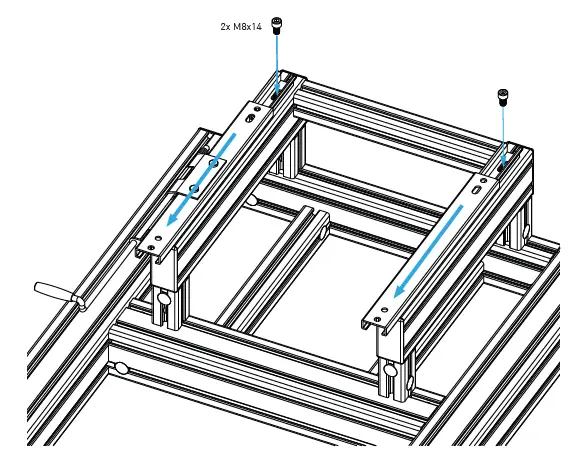 2x M8x14