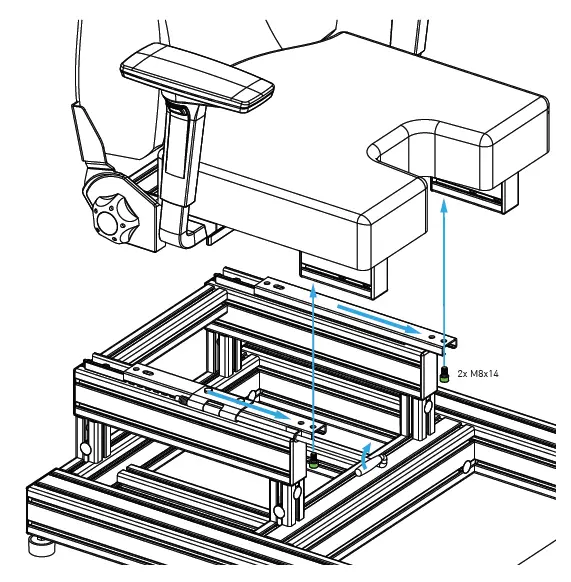 2x M8x14