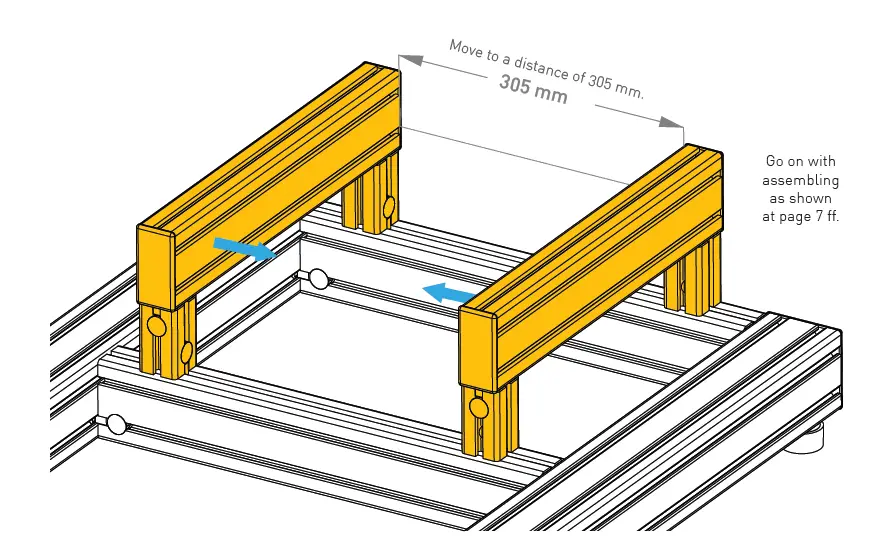 Move to a distance of 305 mm.
305 mm

Go on with assembling as shown at page 7 ff.