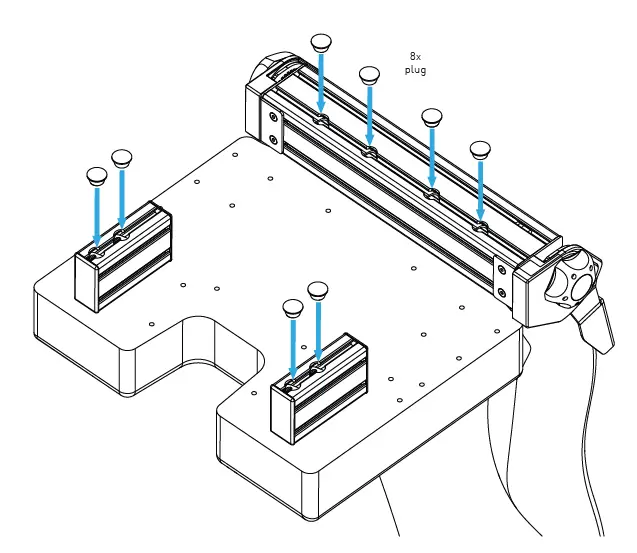 8x
plug