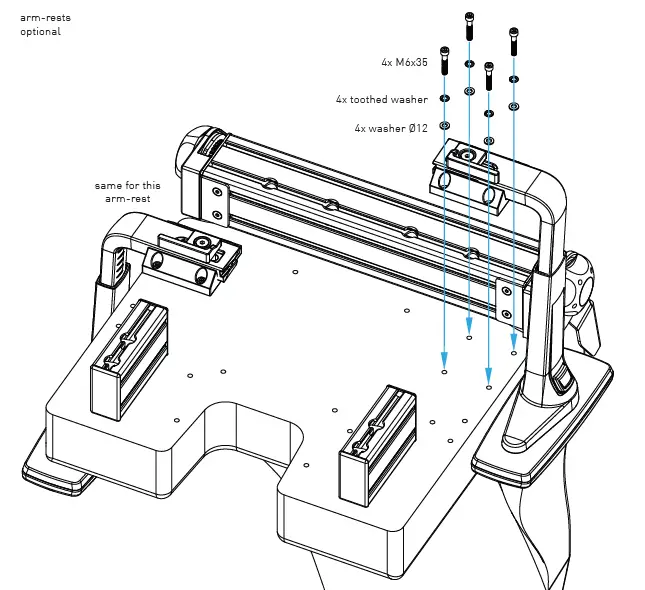 arm-rests optional

4x M6x35

4x toothed washer

4x washer Ø12

same for this arm-rest