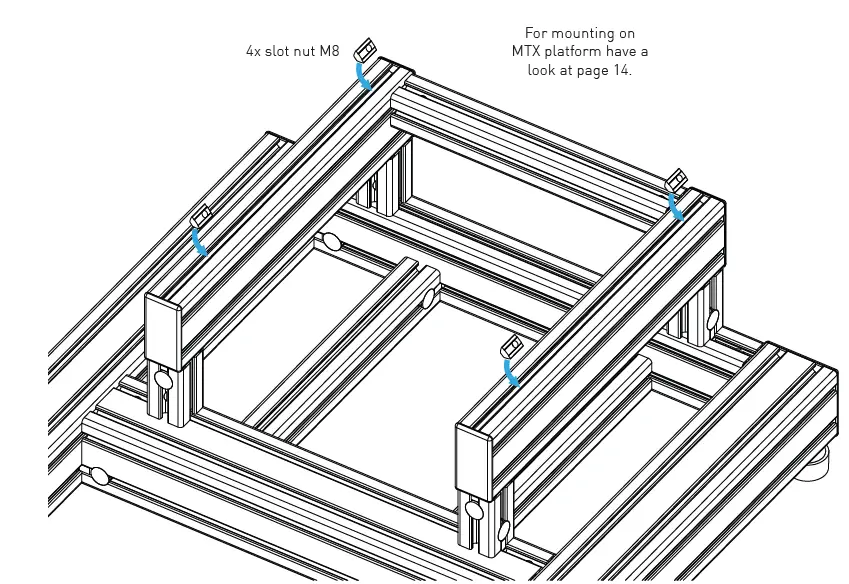 4x slot nut M8

For mounting on MTX platform have a look at page 14.