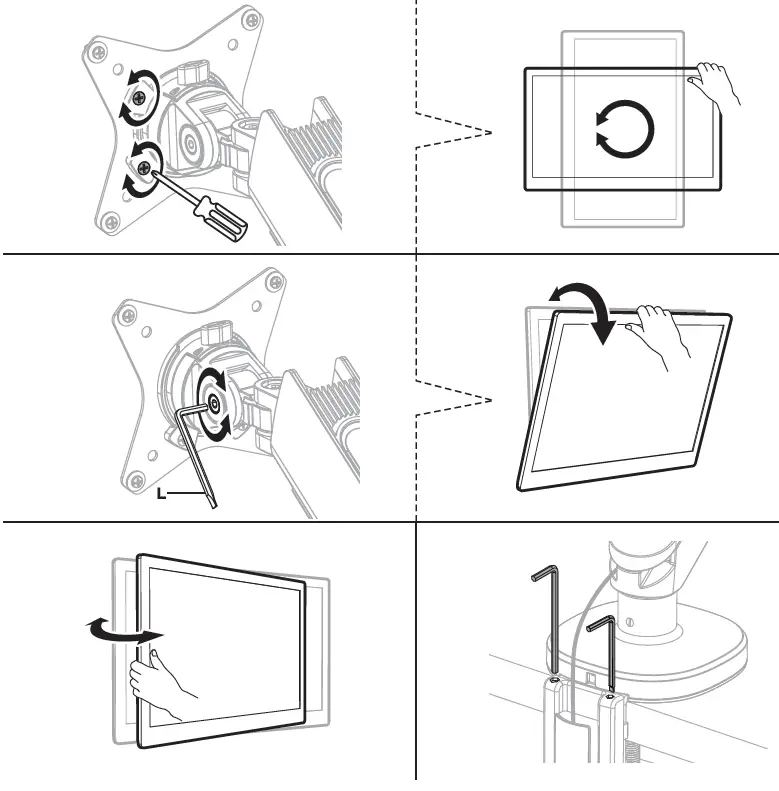 L