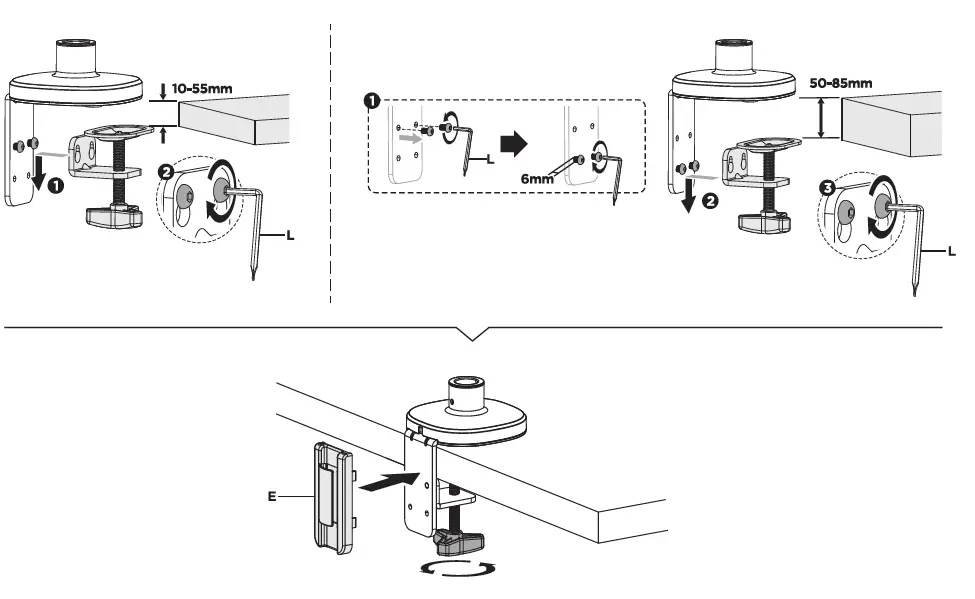 10-55mm
1
2
L

1
L
6mm

50-85mm
2
3
L

E