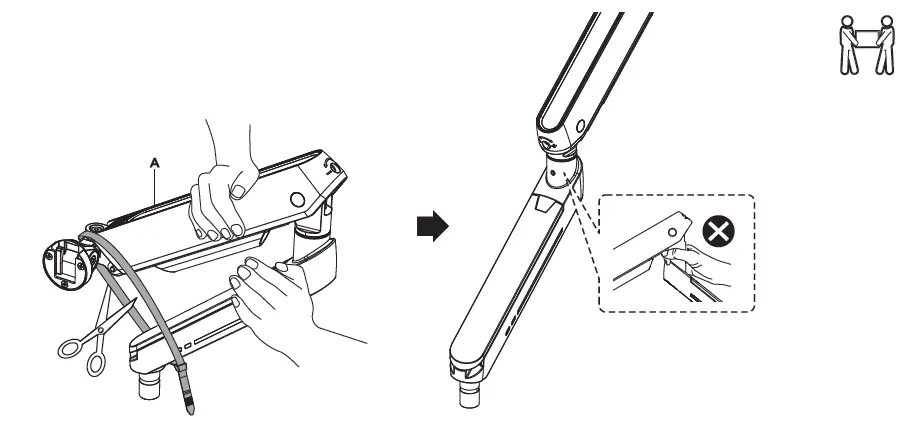 A