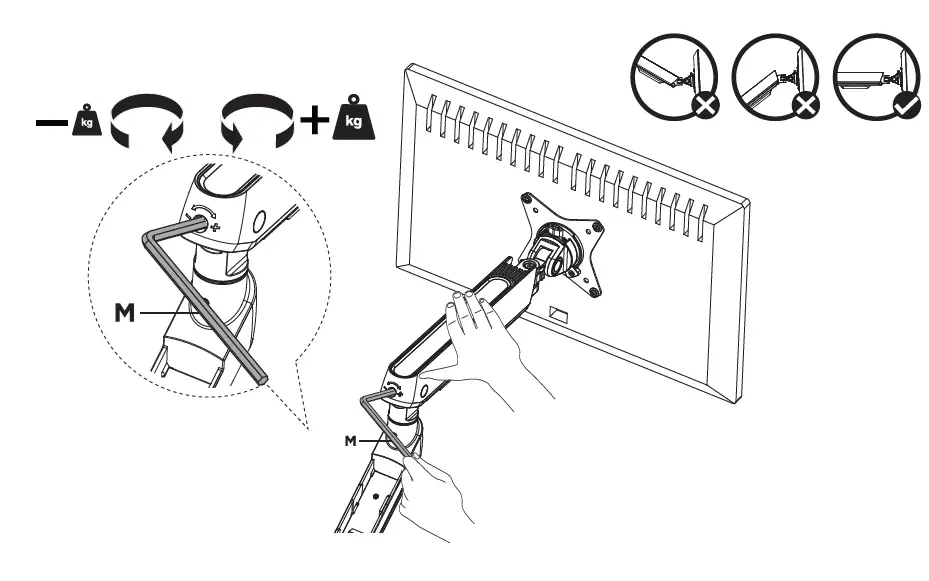 − kg
+ kg
M
M