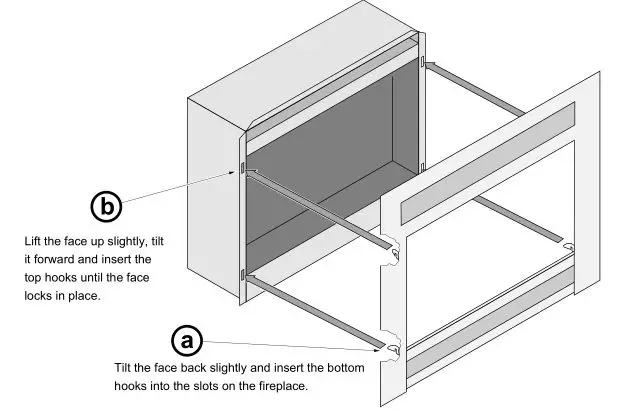 b

Lift the face up slightly, tilt it forward and insert the top hooks until the face locks in place.

a

Tilt the face back slightly and insert the bottom hooks into the slots on the fireplace.