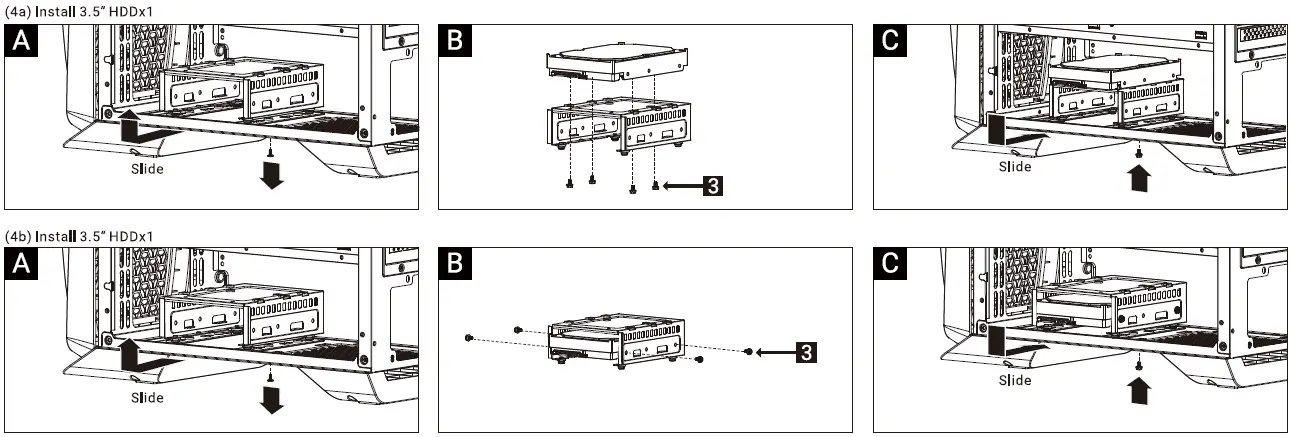 (4a) Install 3.5" HDDx1

A

Slide

B

3

C

Slide

(4b) Install 3.5" HDDx1

A

Slide

B

3

C

Slide