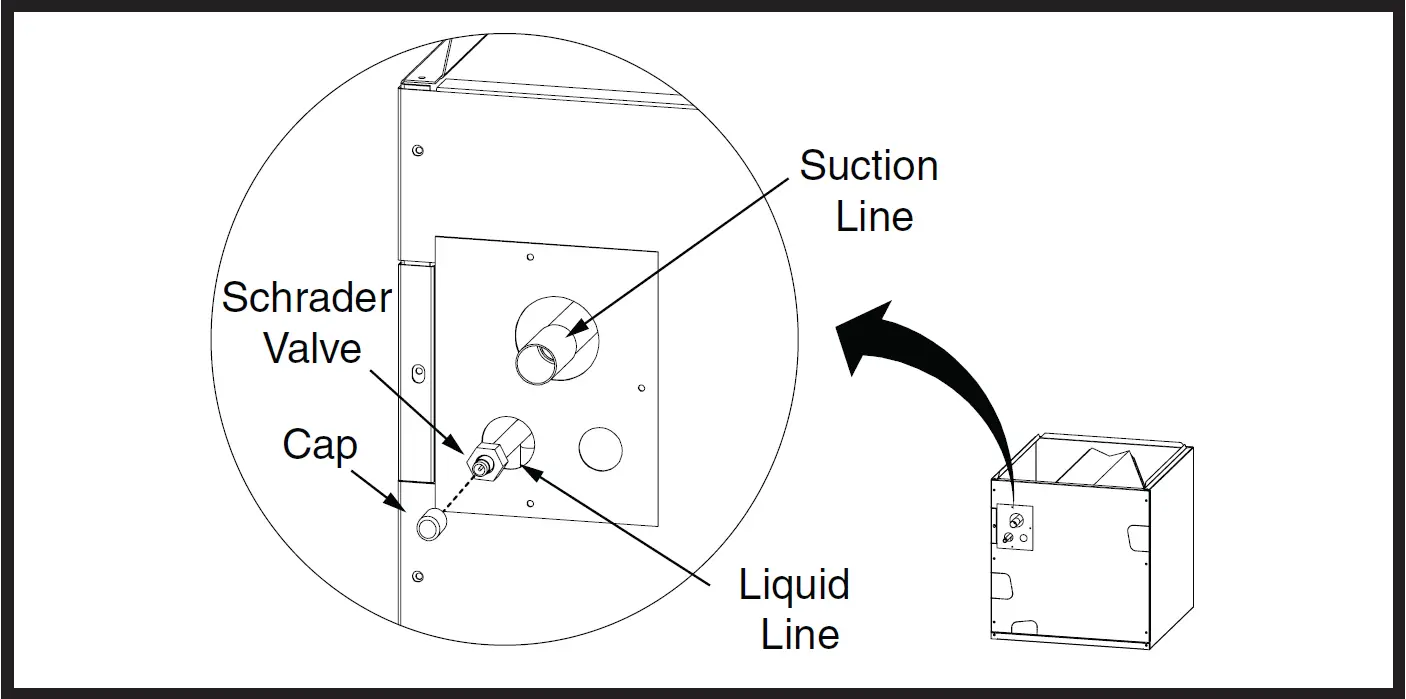 Suction Line

Schrader Valve

Cap

Liquid Line