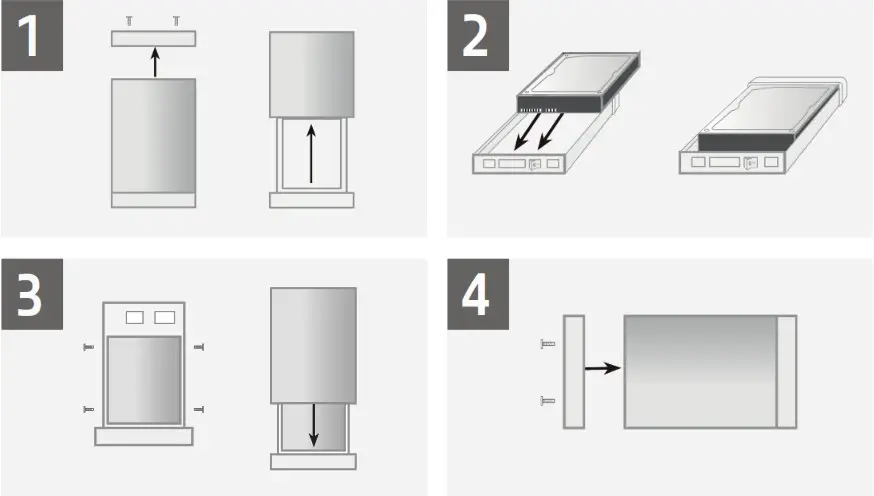 1

2

3

4