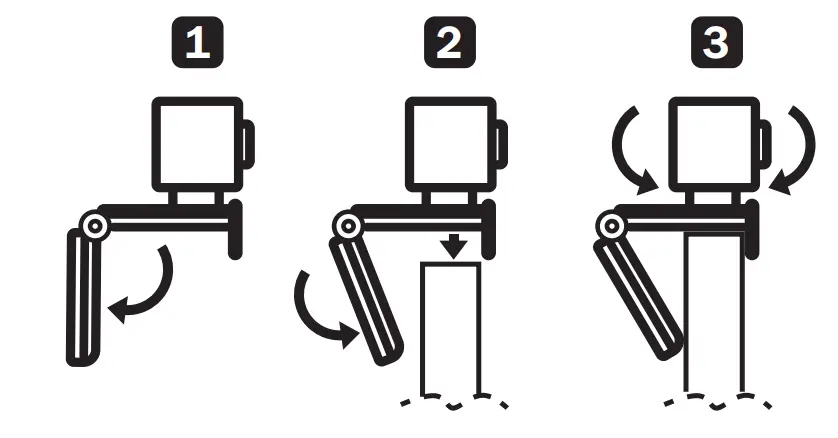 1

2

3