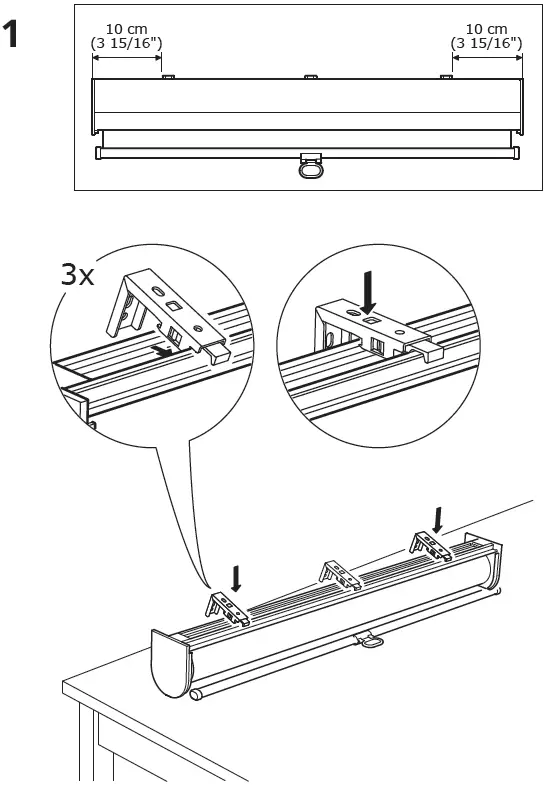 1

10 cm
(3 15/16")

10 cm
(3 15/16")

3x