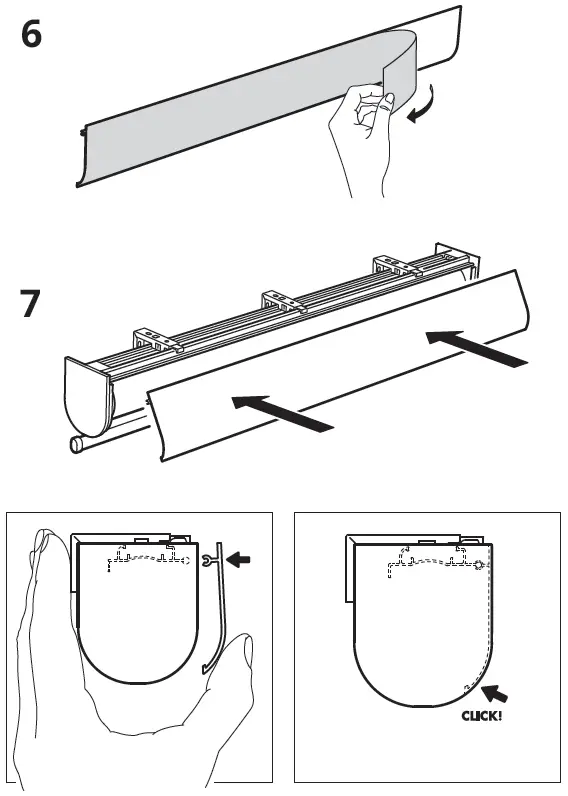 6

7

CLICK!