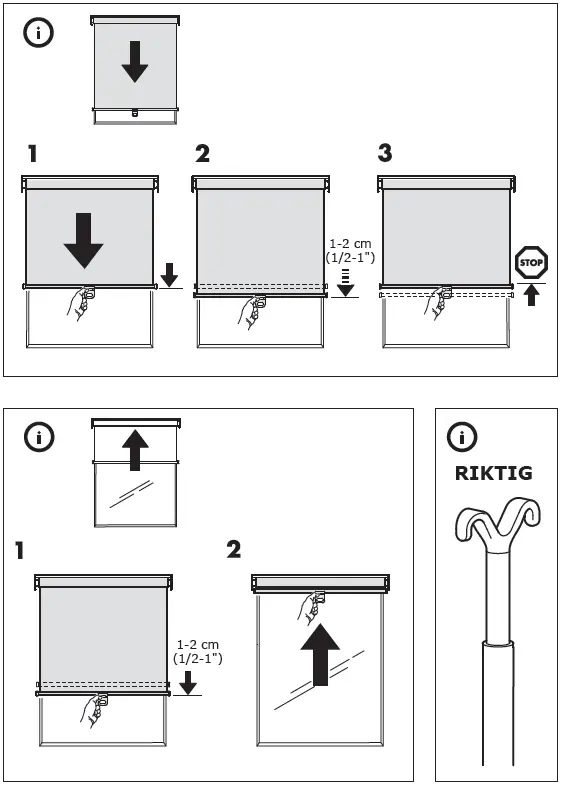 i

1

2

1-2 cm
(1/2-1")

3

STOP

i

1

1-2 cm
(1/2-1")

2

i

RIKTIG