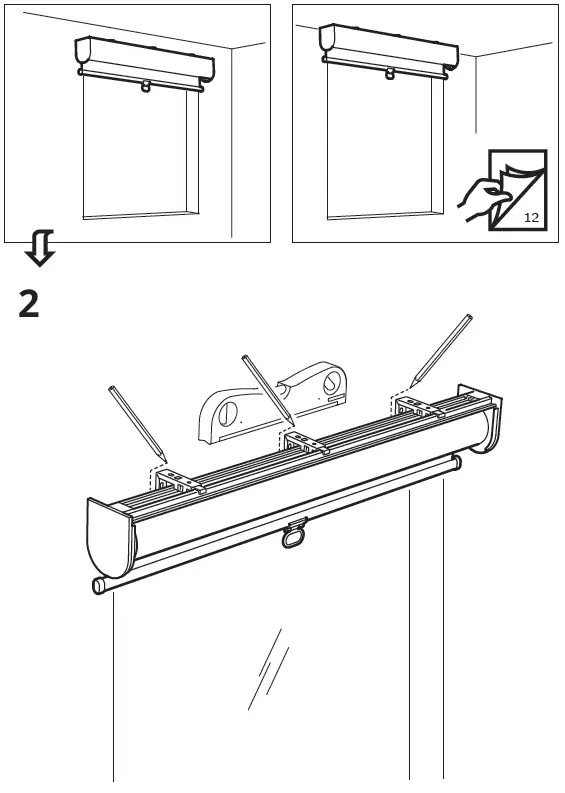 12

2