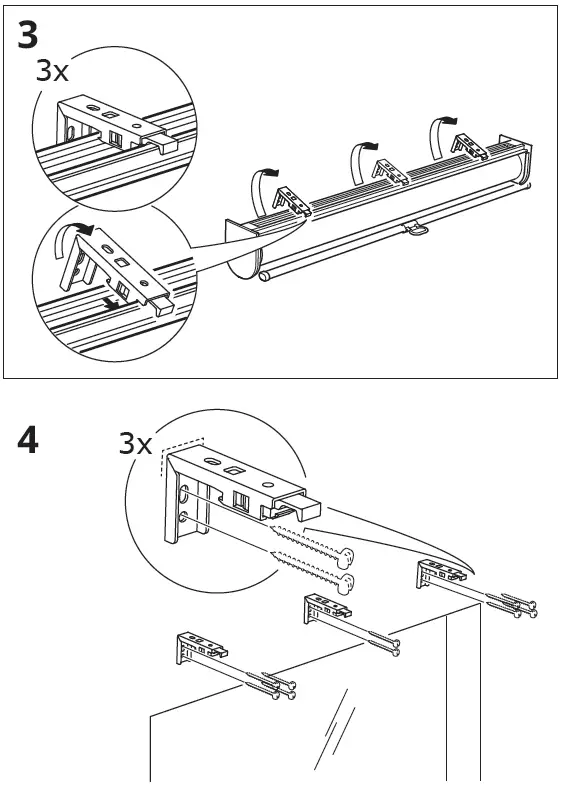 3

3x

4

3x