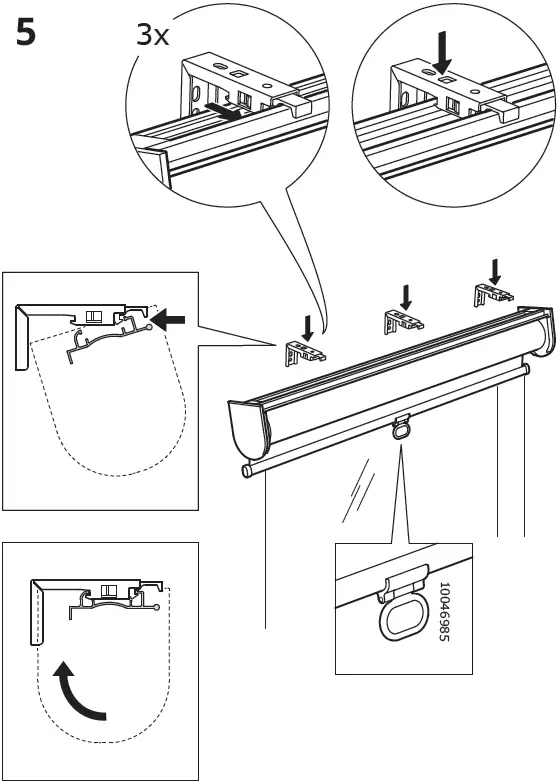 5

3x

10046985