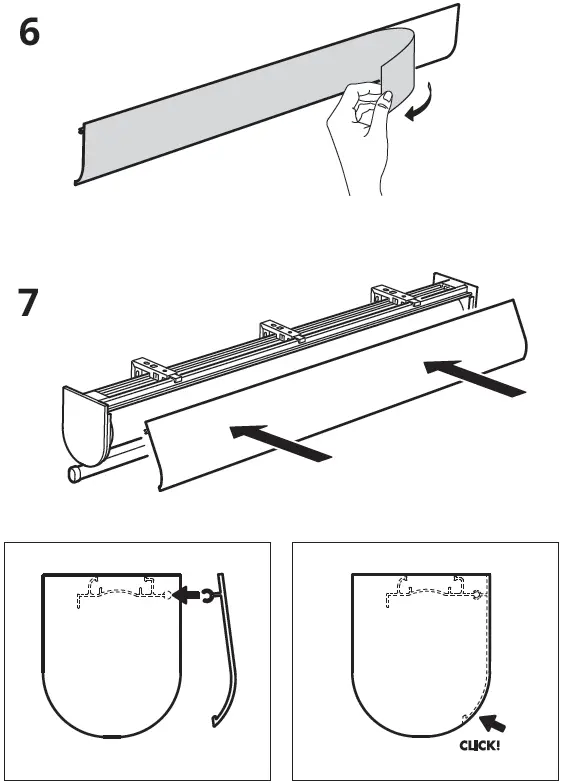 6

7

CLICK!