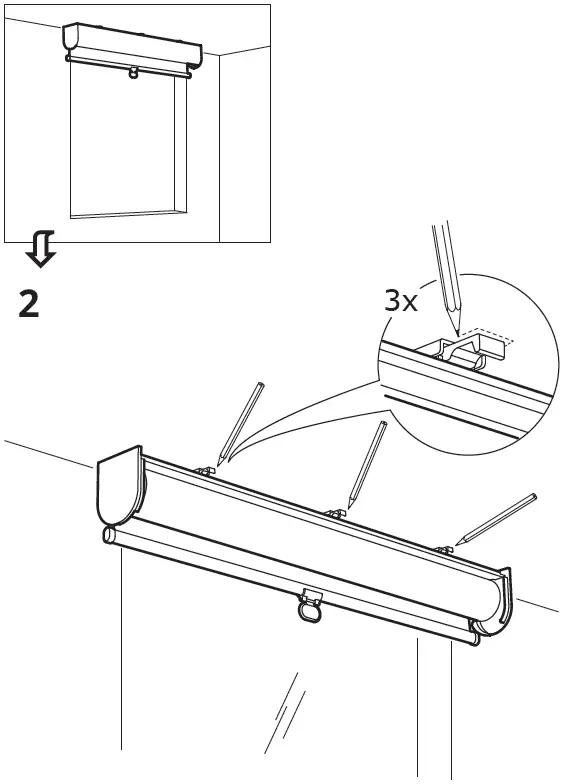 2

3x