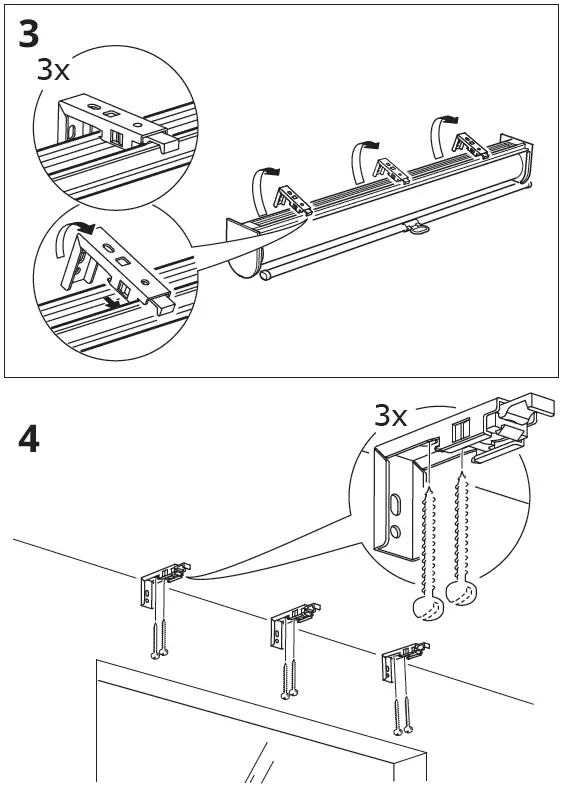 3

3x

4

3x