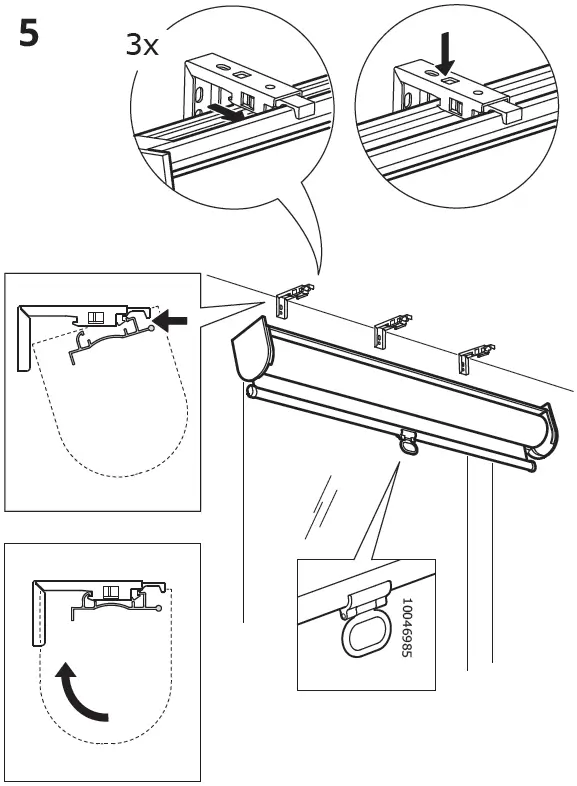 5

3x

10046985