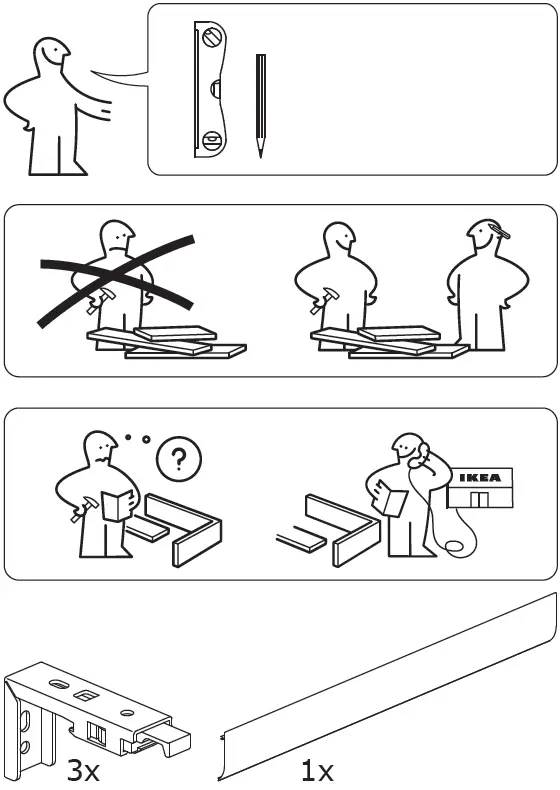 ?

IKEA

3x

1x