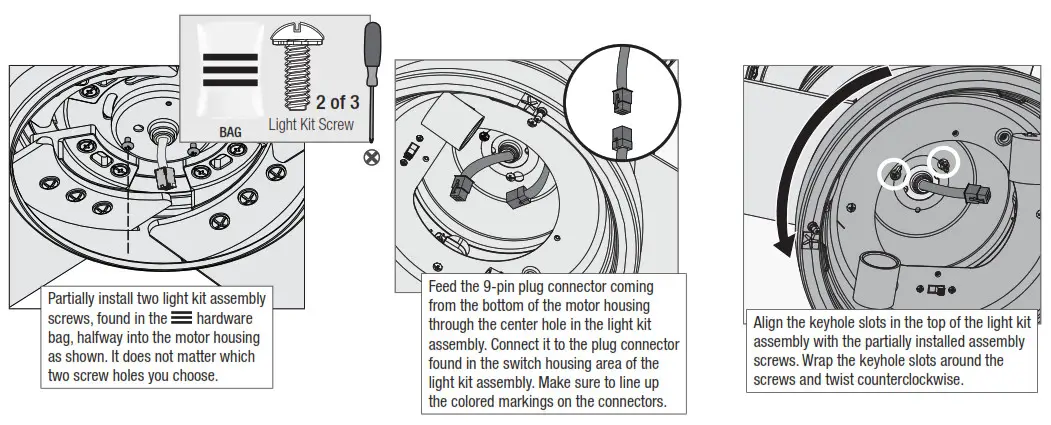 BAG

2 of 3
Light Kit Screw

Partially install two light kit assembly screws, found in the ☰ hardware bag, halfway into the motor housing as shown. It does not matter which two screw holes you choose.

Feed the 9-pin plug connector coming from the bottom of the motor housing through the center hole in the light kit assembly. Connect it to the plug connector found in the switch housing area of the light kit assembly. Make sure to line up the colored markings on the connectors.

Align the keyhole slots in the top of the light kit assembly with the partially installed assembly screws. Wrap the keyhole slots around the screws and twist counterclockwise.